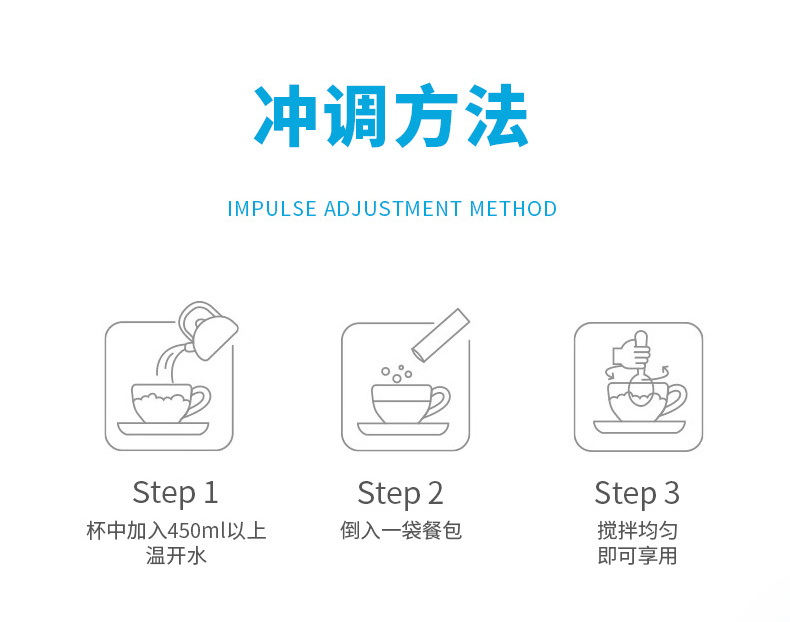 冲调方法

IMPULSE ADJUSTMENT METHOD

Step 1
杯中加入450ml以上温开水

Step 2
倒入一袋餐包

Step 3
搅拌均匀即可享用